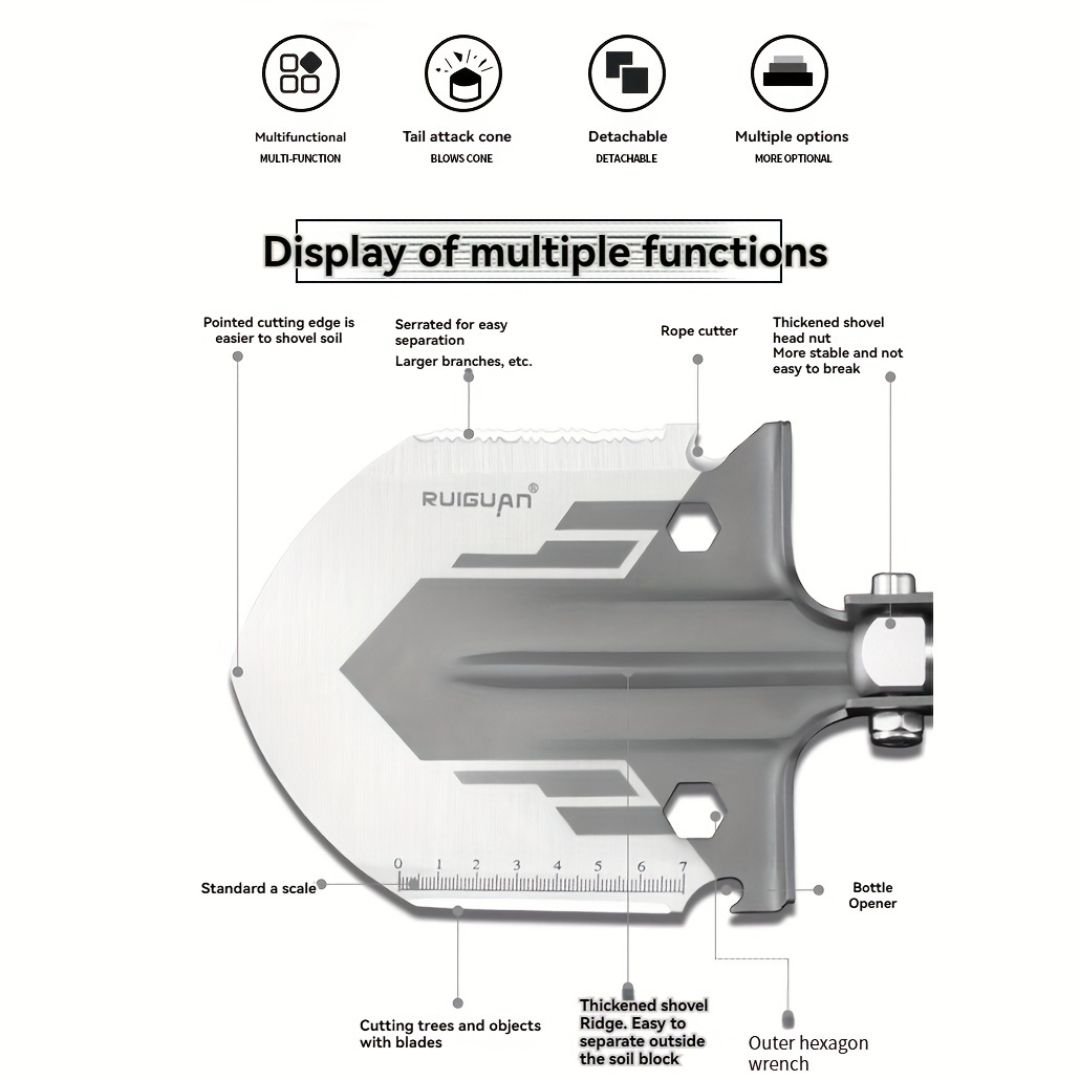 Multifunctional
MULTI-FUNCTION

Tail attack cone
BLOWS CONE

Detachable
DETACHABLE

Multiple options
MORE OPTIONAL

Display of multiple functions

Pointed cutting edge is easier to shovel soil

Serrated for easy separation
Larger branches, etc.

Rope cutter

Thickened shovel head nut
More stable and not easy to break

RUIGUAN®

0 1 2 3 4 5 6 7

Standard a scale

Bottle Opener

Cutting trees and objects with blades

Thickened shovel Ridge. Easy to separate outside the soil block

Outer hexagon wrench